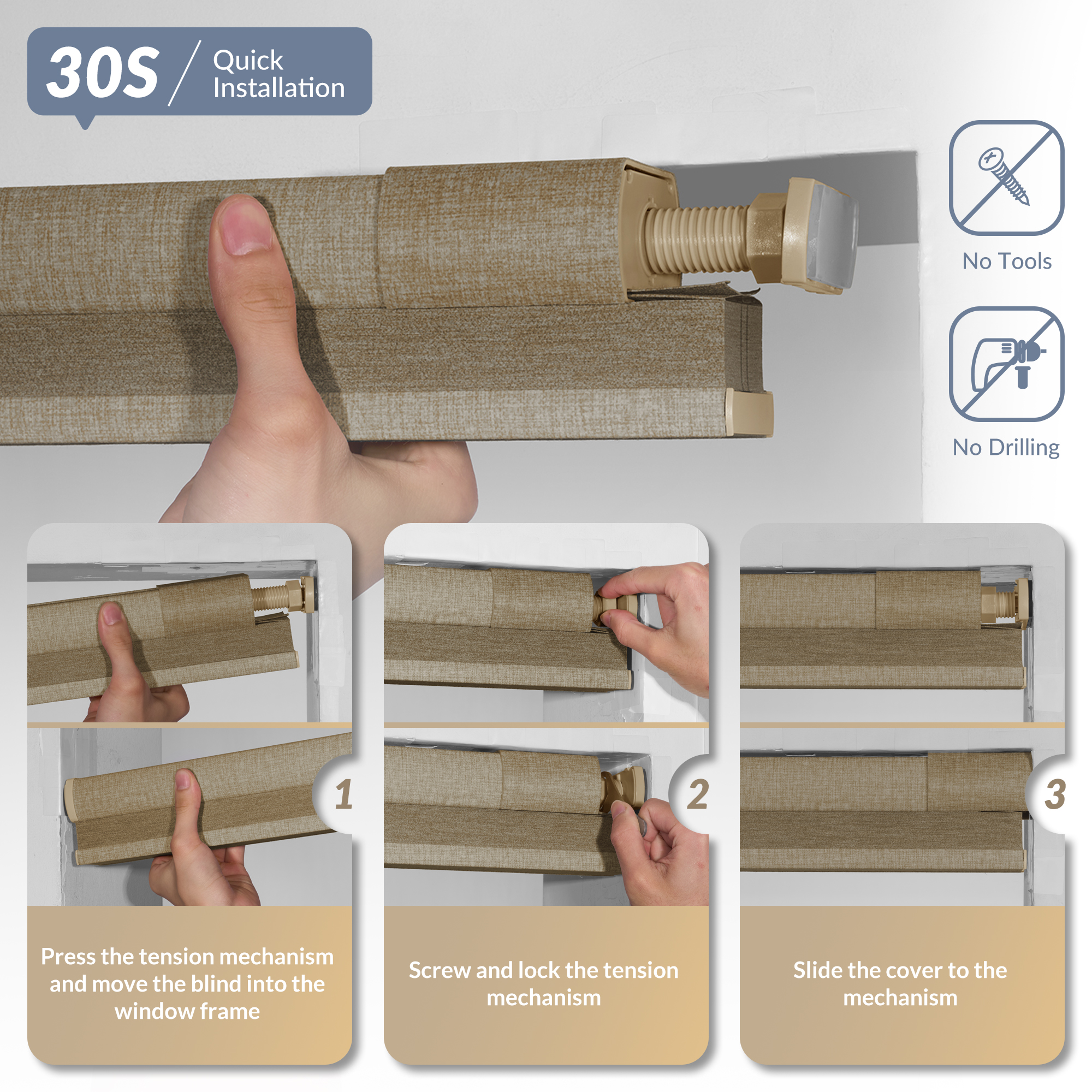 30S / Quick Installation

No Tools

No Drilling

1

Press the tension mechanism and move the blind into the window frame

2

Screw and lock the tension mechanism

3

Slide the cover to the mechanism